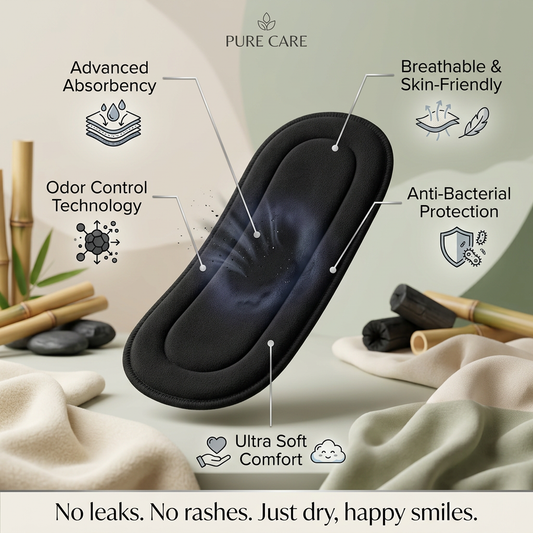 PURE CARE

Advanced Absorbency

Breathable & Skin-Friendly

Odor Control Technology

Anti-Bacterial Protection

Ultra Soft Comfort

No leaks. No rashes. Just dry, happy smiles.