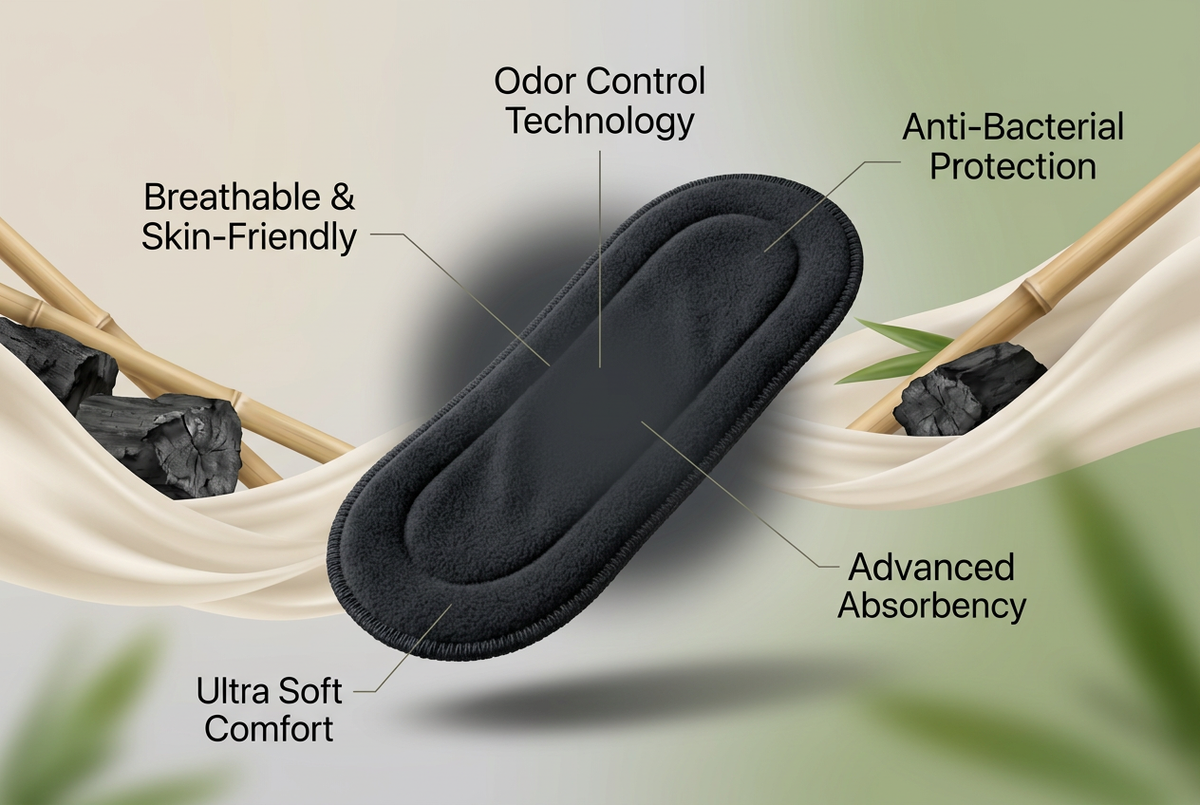 Odor Control Technology

Anti-Bacterial Protection

Breathable & Skin-Friendly

Advanced Absorbency

Ultra Soft Comfort